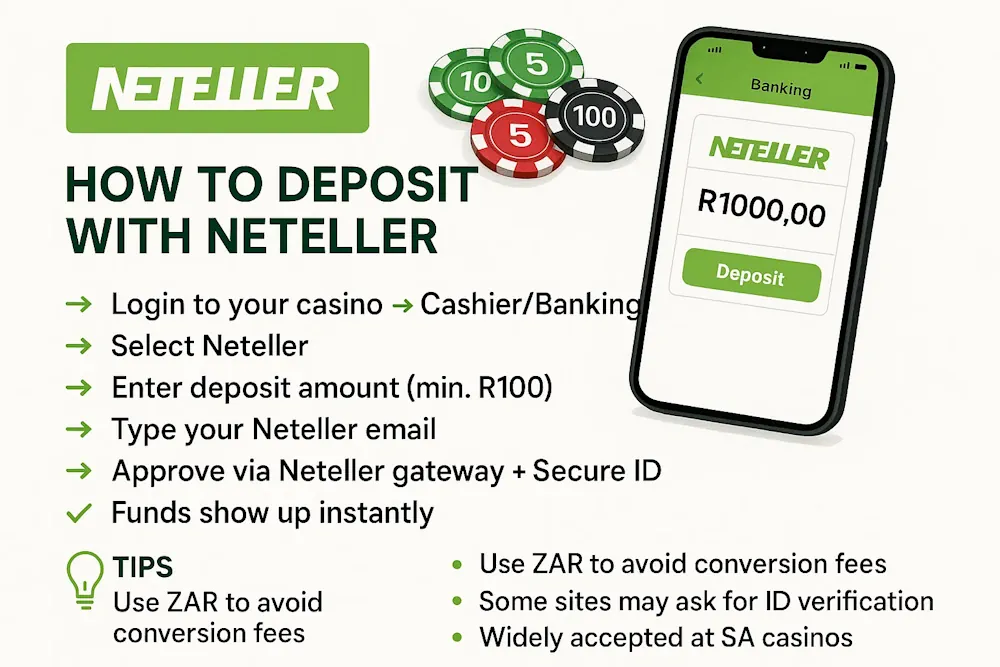 NETELLER

10
5
5
100

Banking
NETELLER
R1000,00
Deposit

HOW TO DEPOSIT WITH NETELLER

→ Login to your casino → Cashier/Banking
→ Select Neteller
→ Enter deposit amount (min. R100)
→ Type your Neteller email
→ Approve via Neteller gateway + Secure ID
✓ Funds show up instantly

TIPS
Use ZAR to avoid conversion fees

• Use ZAR to avoid conversion fees
• Some sites may ask for ID verification
• Widely accepted at SA casinos