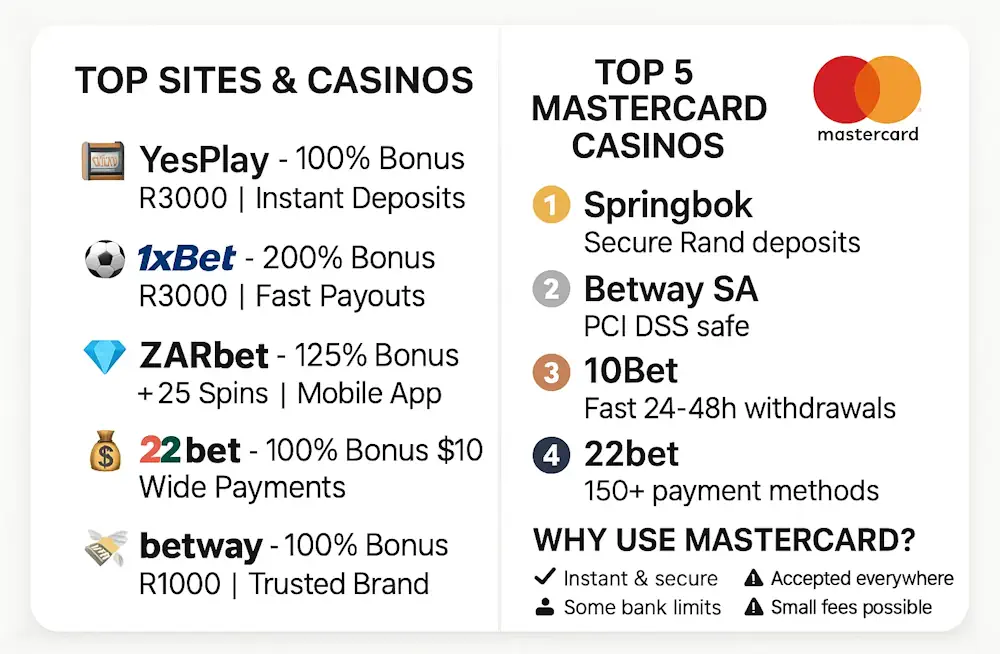 TOP SITES & CASINOS

YesPlay - 100% Bonus R3000 | Instant Deposits

1xBet - 200% Bonus R3000 | Fast Payouts

ZARbet - 125% Bonus +25 Spins | Mobile App

22bet - 100% Bonus $10 Wide Payments

betway - 100% Bonus R1000 | Trusted Brand

TOP 5 MASTERCARD CASINOS

mastercard

1 Springbok
Secure Rand deposits

2 Betway SA
PCI DSS safe

3 10Bet
Fast 24-48h withdrawals

4 22bet
150+ payment methods

WHY USE MASTERCARD?

Instant & secure
Accepted everywhere
Some bank limits
Small fees possible